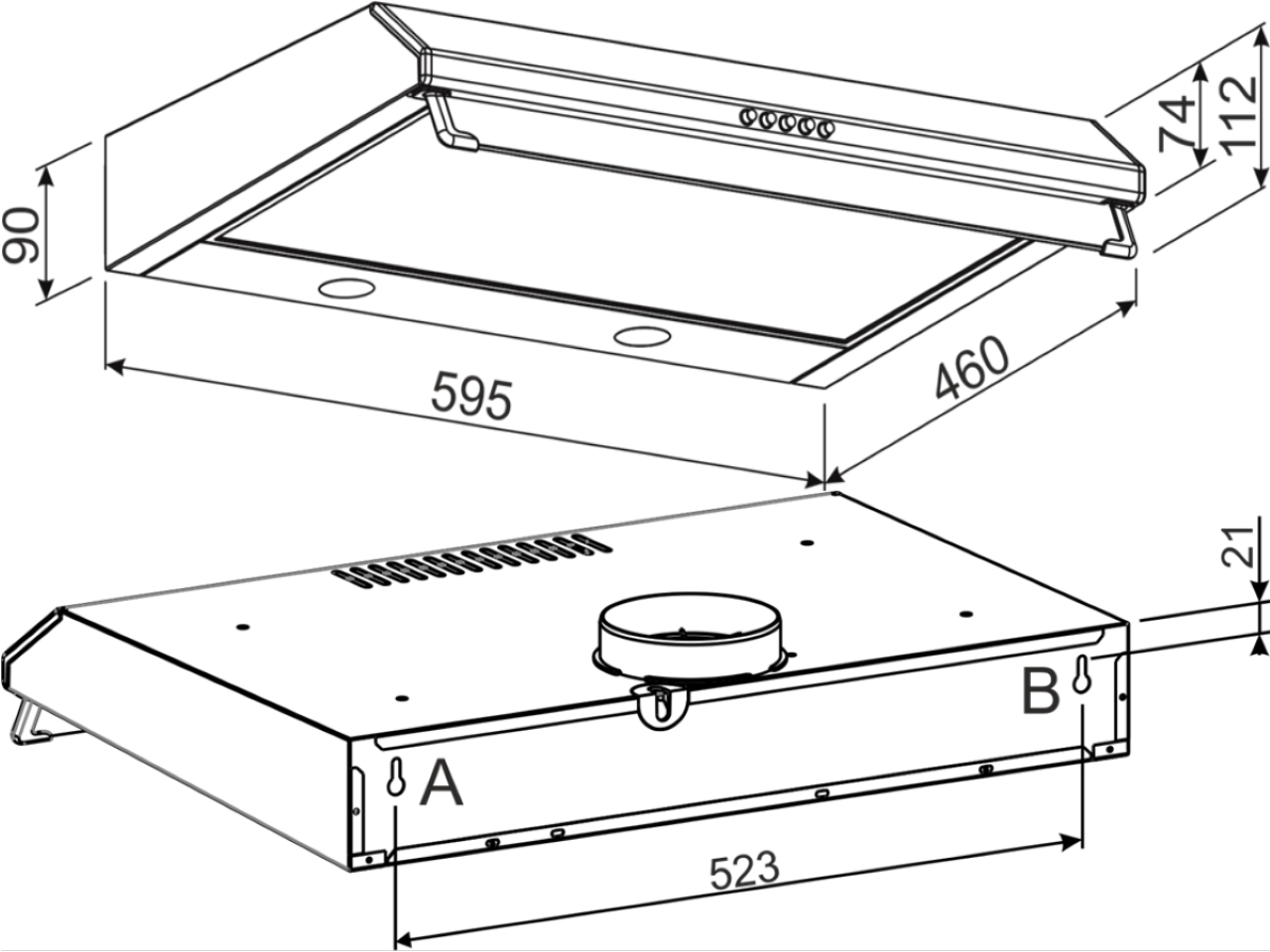 90
74
112
595
460
21
B
A
523